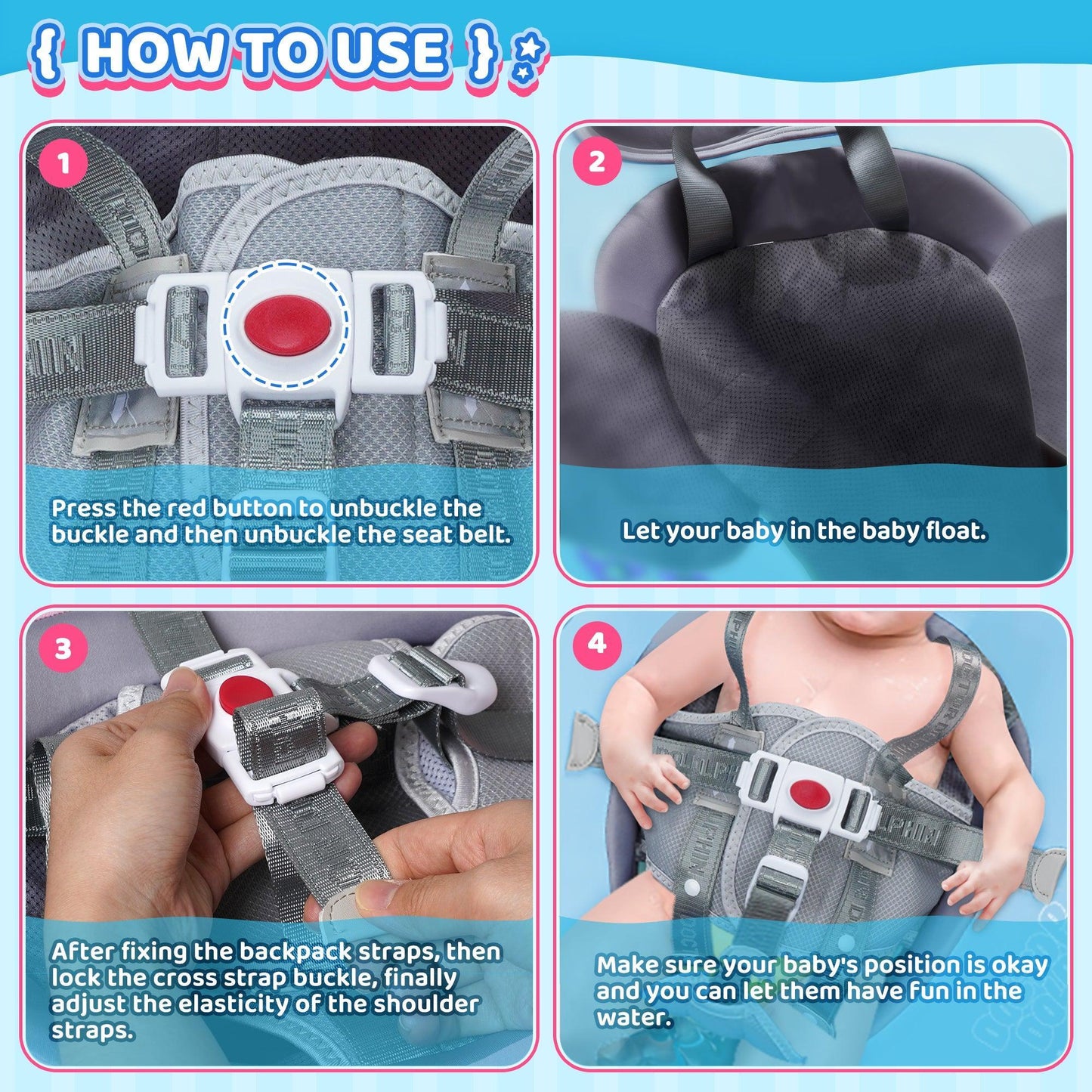 { HOW TO USE }

1

Press the red button to unbuckle the buckle and then unbuckle the seat belt.

2

Let your baby in the baby float.

3

After fixing the backpack straps, then lock the cross strap buckle, finally adjust the elasticity of the shoulder straps.

4

Make sure your baby's position is okay and you can let them have fun in the water.