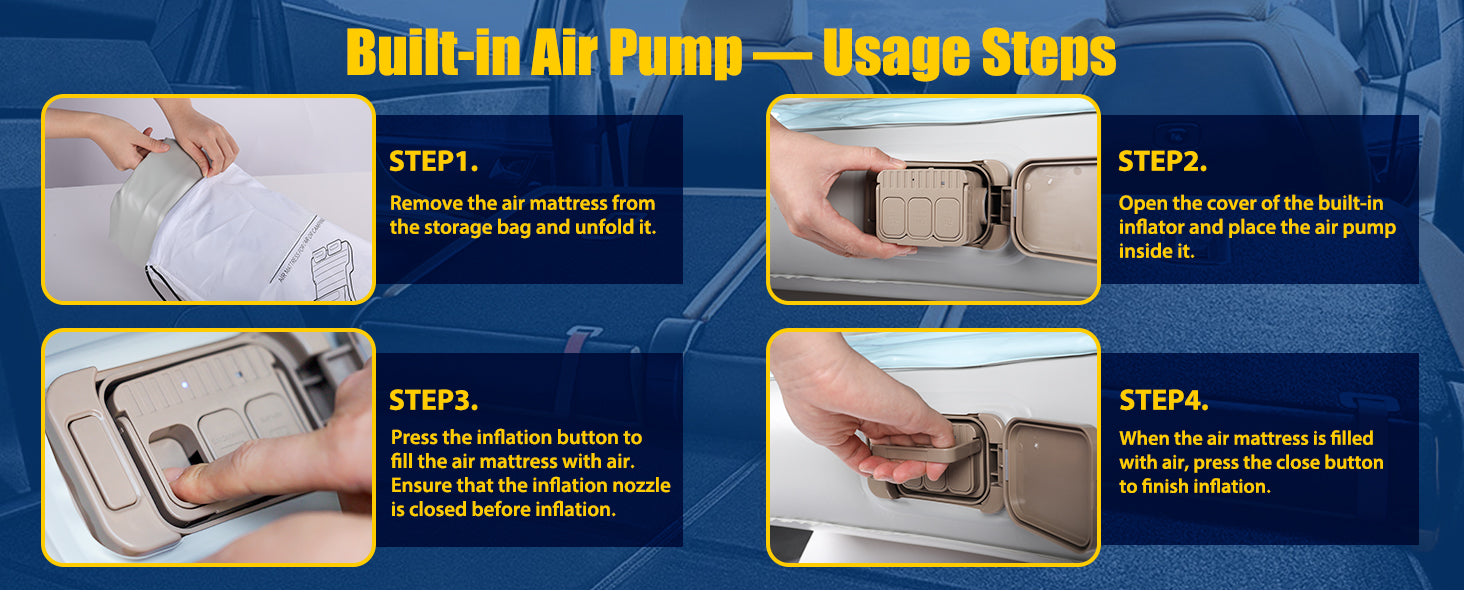 Built-in Air Pump — Usage Steps

STEP1.
Remove the air mattress from the storage bag and unfold it.

STEP2.
Open the cover of the built-in inflator and place the air pump inside it.

STEP3.
Press the inflation button to fill the air mattress with air. Ensure that the inflation nozzle is closed before inflation.

STEP4.
When the air mattress is filled with air, press the close button to finish inflation.