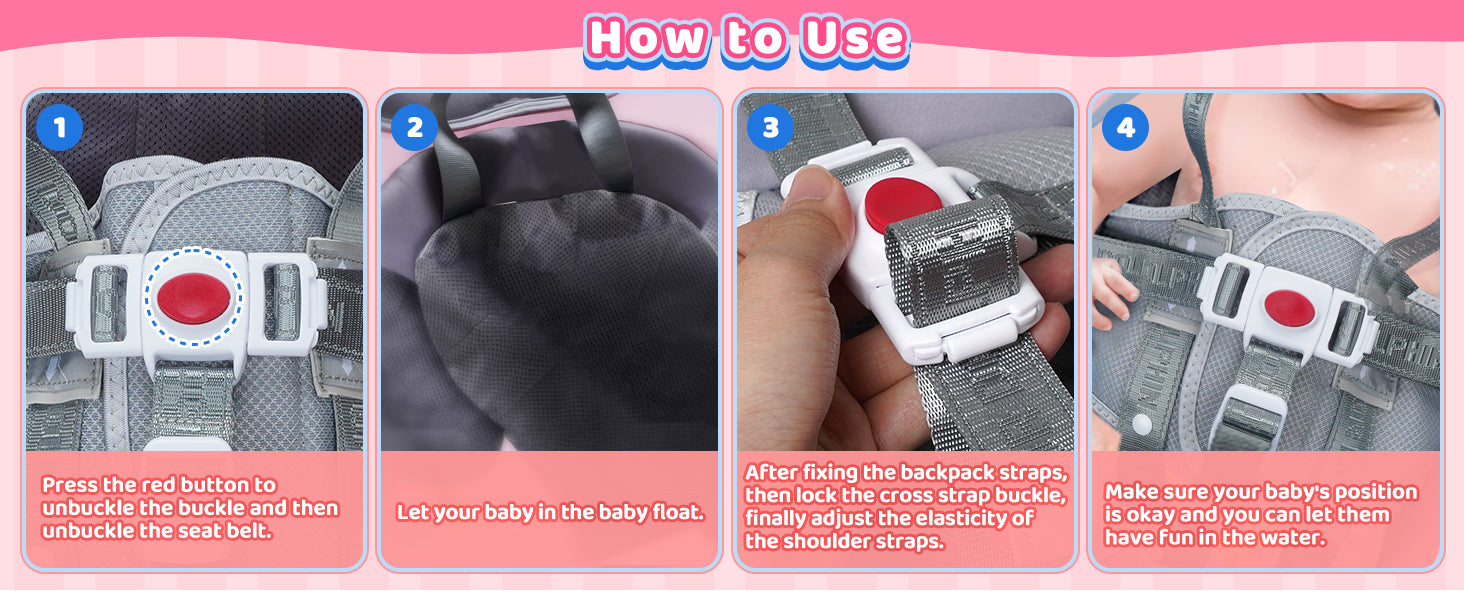 How to Use

1

Press the red button to unbuckle the buckle and then unbuckle the seat belt.

2

Let your baby in the baby float.

3

After fixing the backpack straps, then lock the cross strap buckle, finally adjust the elasticity of the shoulder straps.

4

Make sure your baby's position is okay and you can let them have fun in the water.